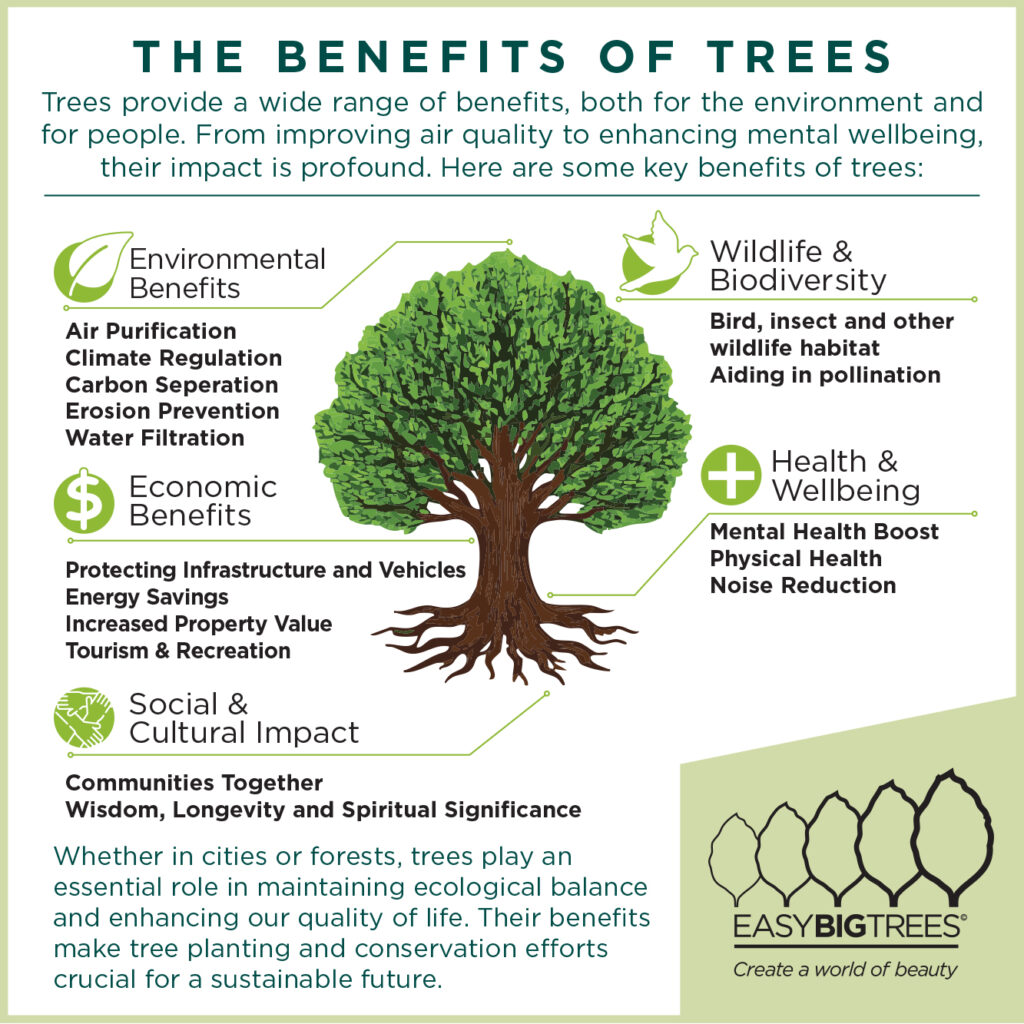 THE BENEFITS OF TREES

Trees provide a wide range of benefits, both for the environment and for people. From improving air quality to enhancing mental wellbeing, their impact is profound. Here are some key benefits of trees:

Environmental Benefits

Air Purification
Climate Regulation
Carbon Seperation
Erosion Prevention
Water Filtration

Economic Benefits

Protecting Infrastructure and Vehicles
Energy Savings
Increased Property Value
Tourism & Recreation

Social & Cultural Impact

Communities Together
Wisdom, Longevity and Spiritual Significance

Wildlife & Biodiversity

Bird, insect and other wildlife habitat
Aiding in pollination

Health & Wellbeing

Mental Health Boost
Physical Health
Noise Reduction

Whether in cities or forests, trees play an essential role in maintaining ecological balance and enhancing our quality of life. Their benefits make tree planting and conservation efforts crucial for a sustainable future.

EASYBIGTREES®
Create a world of beauty